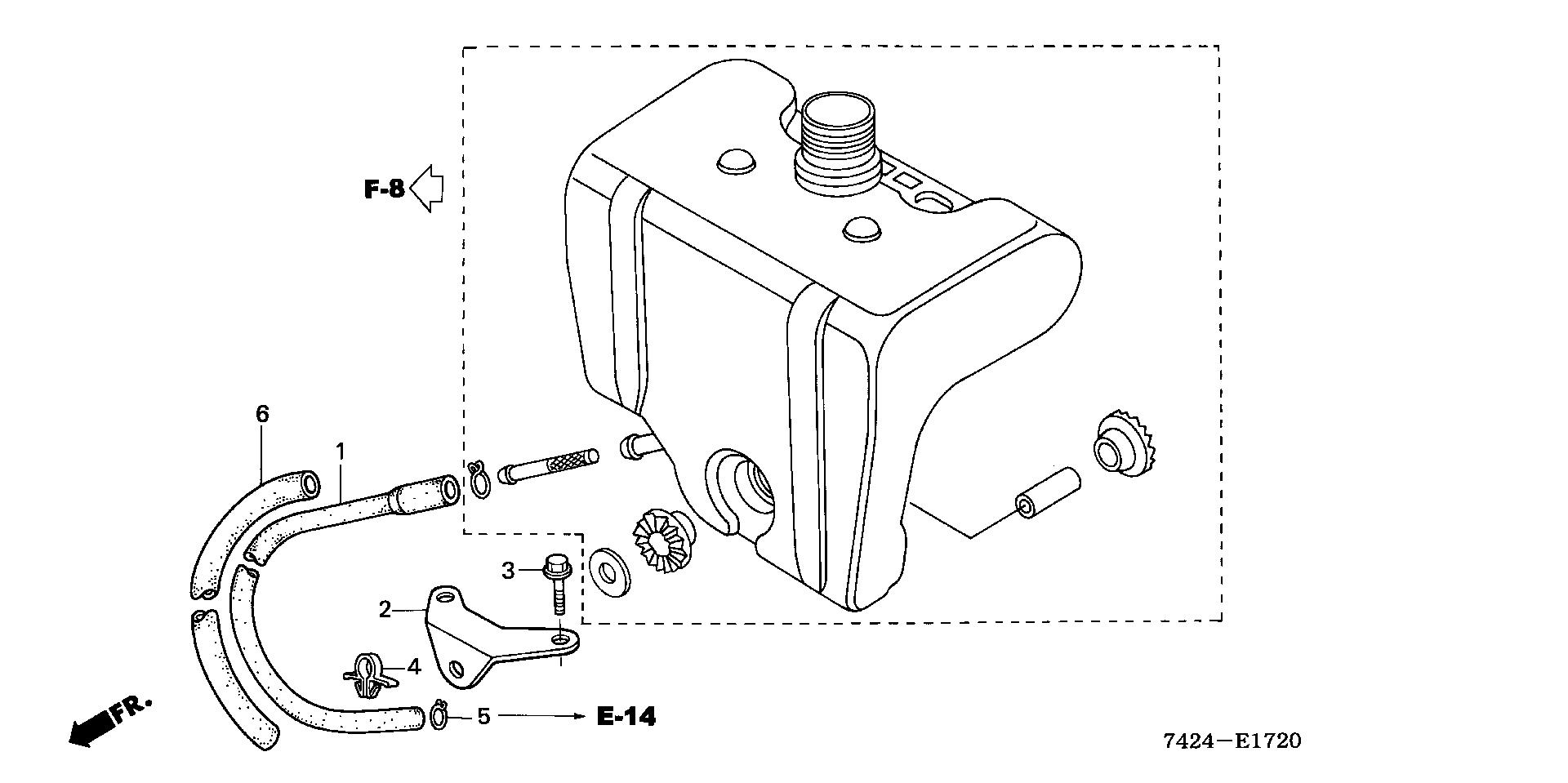 F-8

6

1

3

2

4

5

E-14

FR.

7424—E1720